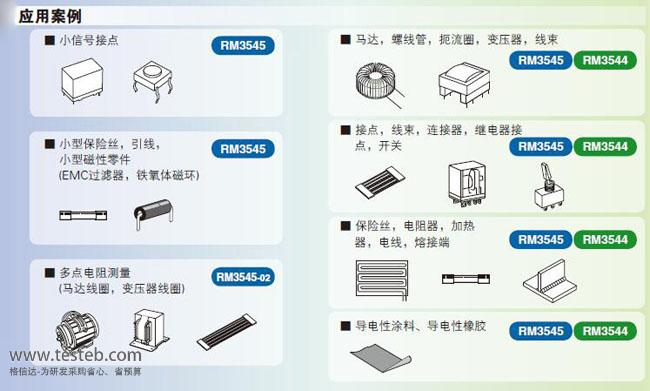 应用案例

■ 小信号接点
RM3545

■ 小型保险丝，引线，小型磁性零件 (EMC过滤器，铁氧体磁环)
RM3545

■ 多点电阻测量 (马达线圈，变压器线圈)
RM3545-02

www.testeb.com
格信达-为研发采购省心、省预算

■ 马达，螺线管，扼流圈，变压器，线束
RM3545 RM3544

■ 接点，线束，连接器，继电器接点，开关
RM3545 RM3544

■ 保险丝，电阻器，加热器，电线，熔接端
RM3545 RM3544

■ 导电性涂料、导电性橡胶
RM3545 RM3544